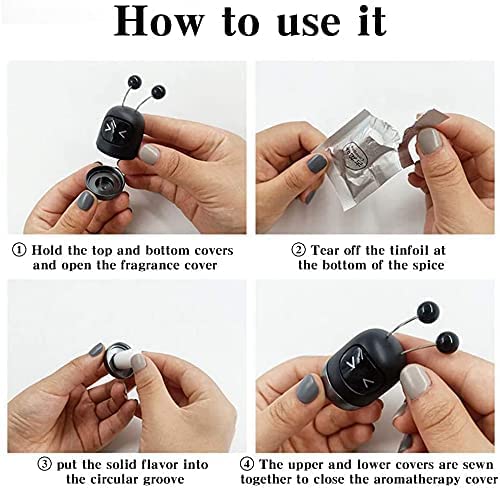 How to use it

① Hold the top and bottom covers and open the fragrance cover

② Tear off the tinfoil at the bottom of the spice

③ put the solid flavor into the circular groove

④ The upper and lower covers are sewn together to close the aromatherapy cover