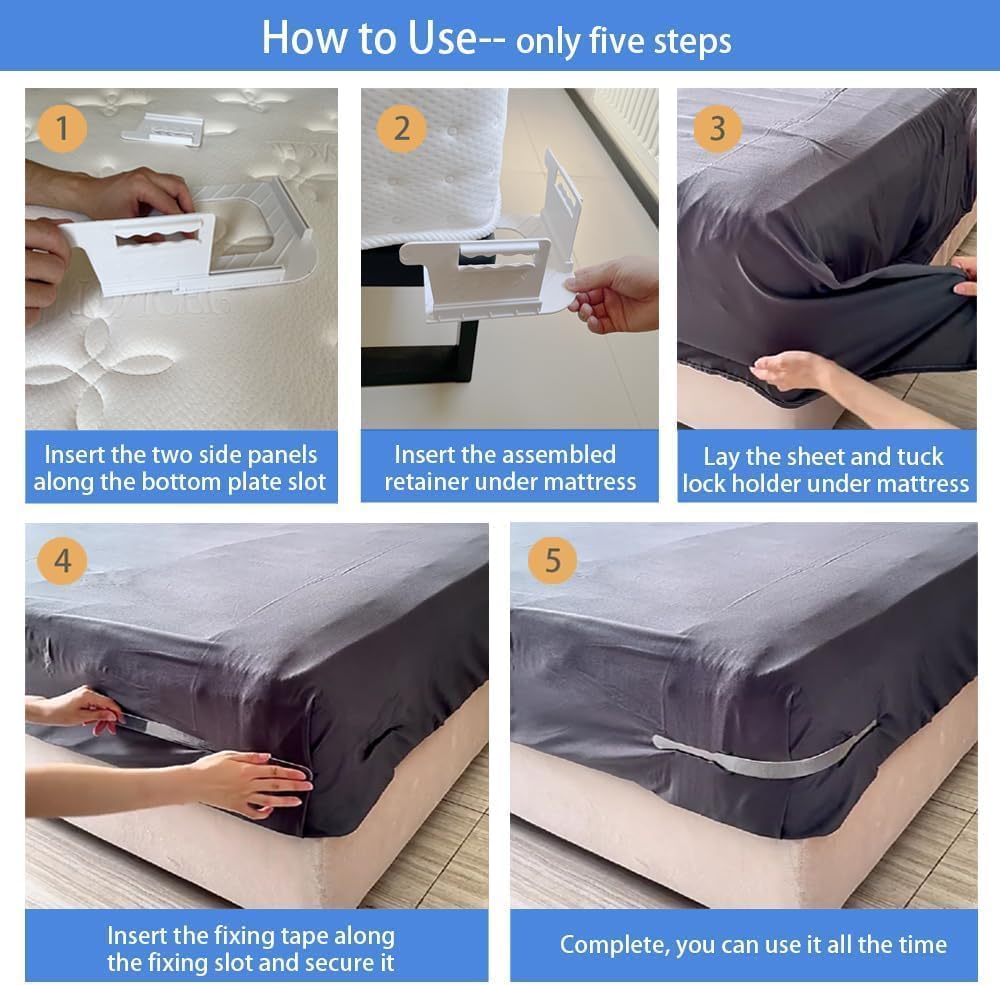 How to Use-- only five steps

1

Insert the two side panels along the bottom plate slot

2

Insert the assembled retainer under mattress

3

Lay the sheet and tuck lock holder under mattress

4

Insert the fixing tape along the fixing slot and secure it

5

Complete, you can use it all the time