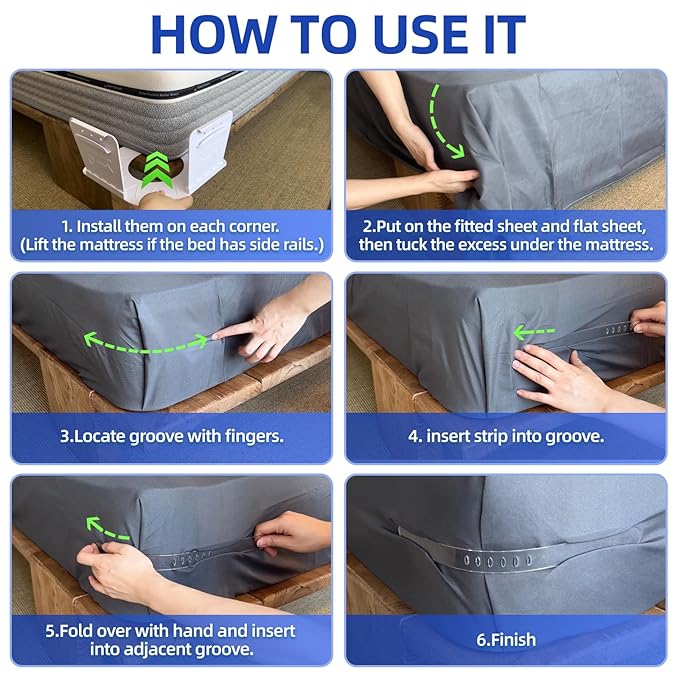 HOW TO USE IT

1. Install them on each corner. (Lift the mattress if the bed has side rails.)

2.Put on the fitted sheet and flat sheet, then tuck the excess under the mattress.

3.Locate groove with fingers.

4. insert strip into groove.

5.Fold over with hand and insert into adjacent groove.

6.Finish